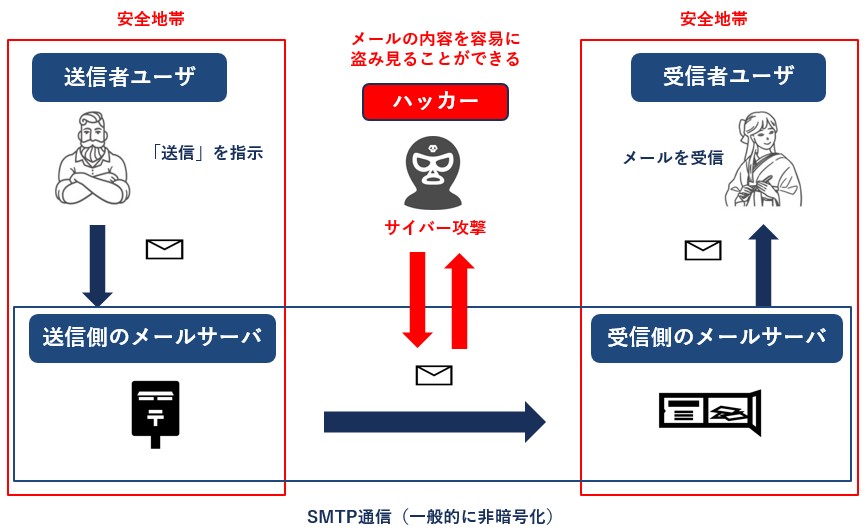 安全地帯

送信者ユーザ

「送信」を指示

送信側のメールサーバ

メールの内容を容易に盗み見ることができる

ハッカー

サイバー攻撃

安全地帯

受信者ユーザ

メールを受信

受信側のメールサーバ

SMTP通信（一般的に非暗号化）